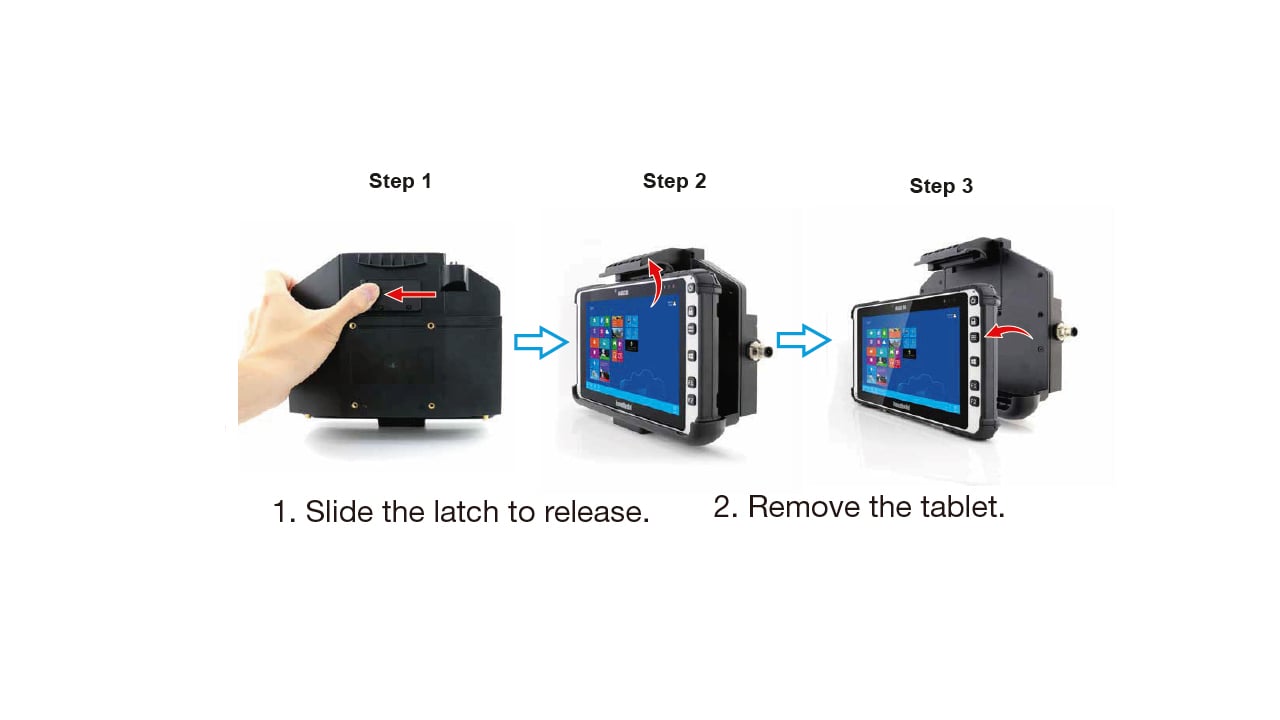 Step 1

Step 2

Step 3

1. Slide the latch to release.

2. Remove the tablet.