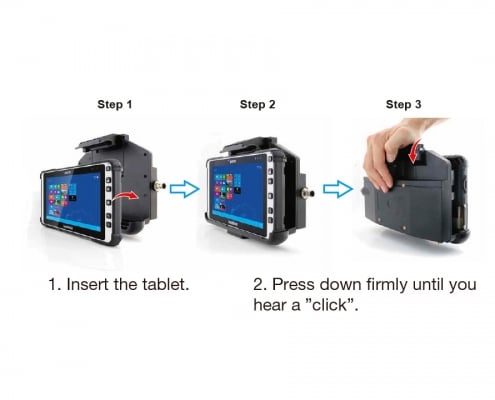 Step 1

Step 2

Step 3

1. Insert the tablet.

2. Press down firmly until you hear a "click".